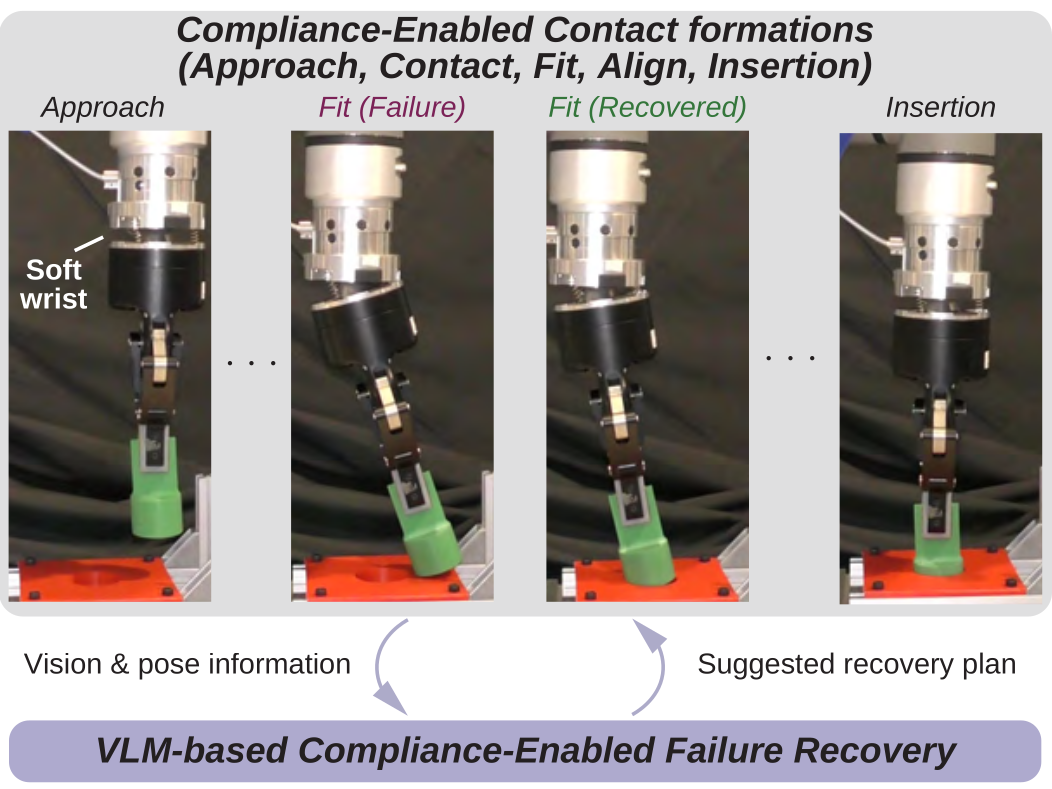 Compliance-Enabled Contact formations
(Approach, Contact, Fit, Align, Insertion)

Approach

Fit (Failure)

Fit (Recovered)

Insertion

Soft wrist

. . .

. . .

Vision & pose information

Suggested recovery plan

VLM-based Compliance-Enabled Failure Recovery